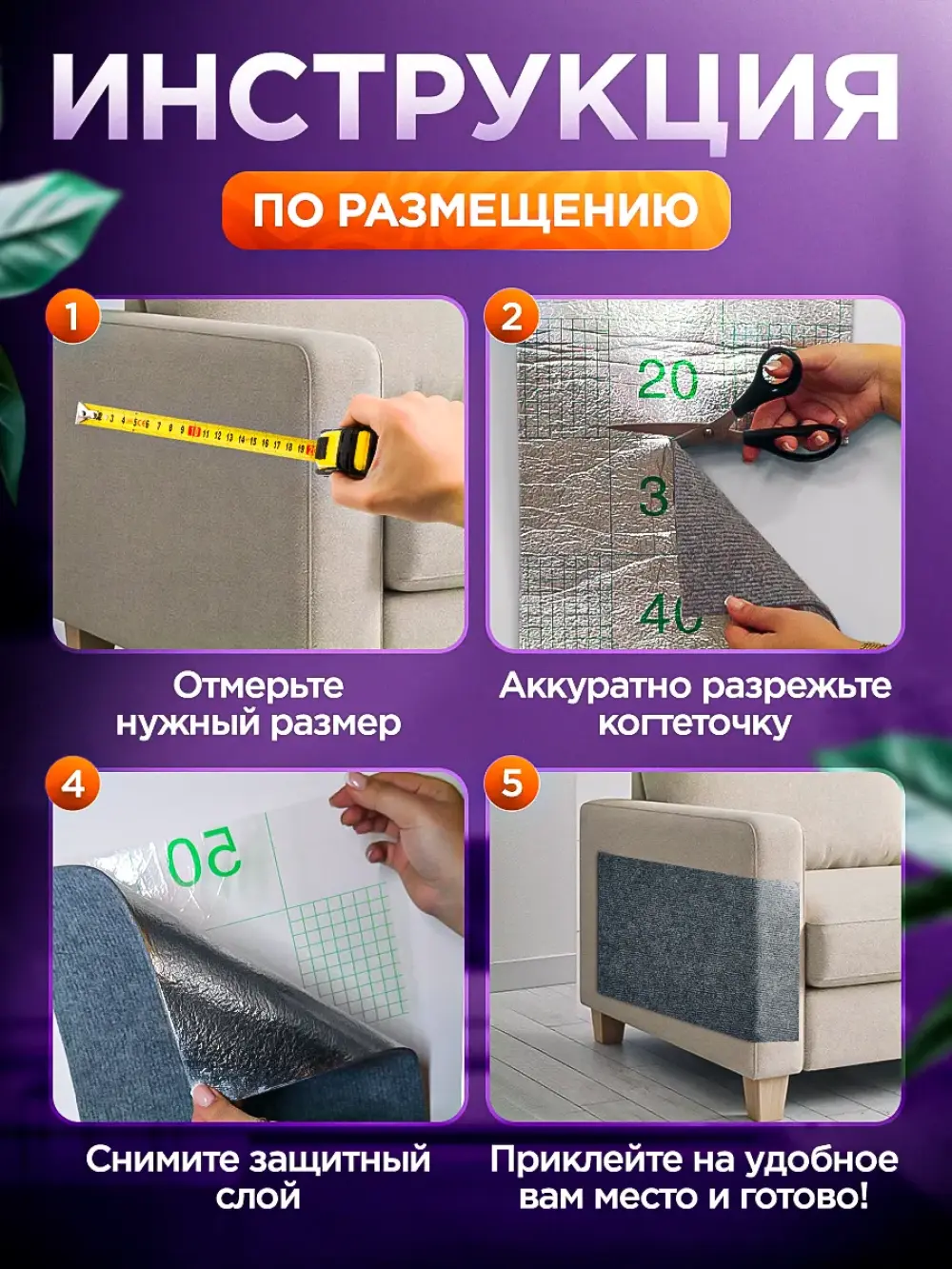 ИНСТРУКЦИЯ

ПО РАЗМЕЩЕНИЮ

1

Отмерьте нужный размер

2

20

3

40

Аккуратно разрежьте когтеточку

4

50

Снимите защитный слой

5

Приклейте на удобное вам место и готово!